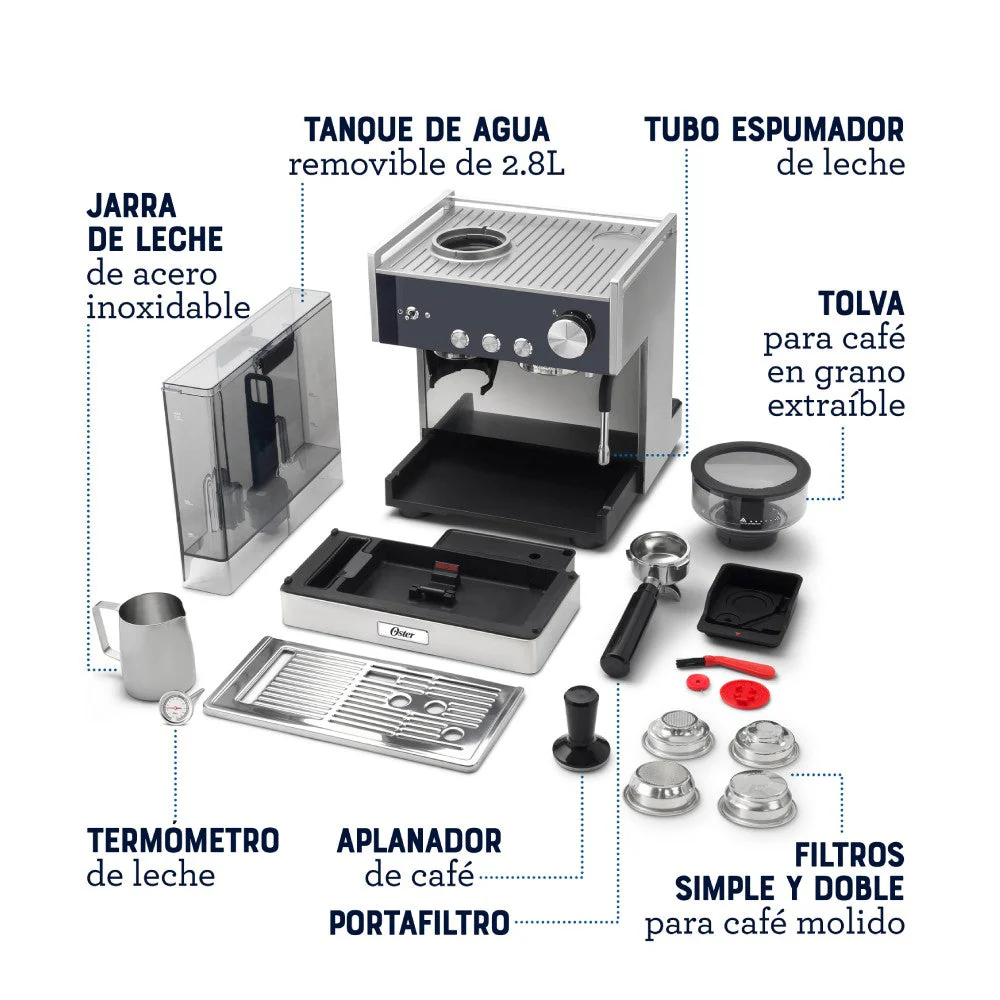 TANQUE DE AGUA
removible de 2.8L

TUBO ESPUMADOR
de leche

JARRA
DE LECHE
de acero
inoxidable

TOLVA
para café
en grano
extraíble

Oster

TERMÓMETRO
de leche

APLANADOR
de café

PORTAFILTRO

FILTROS
SIMPLE Y DOBLE
para café molido